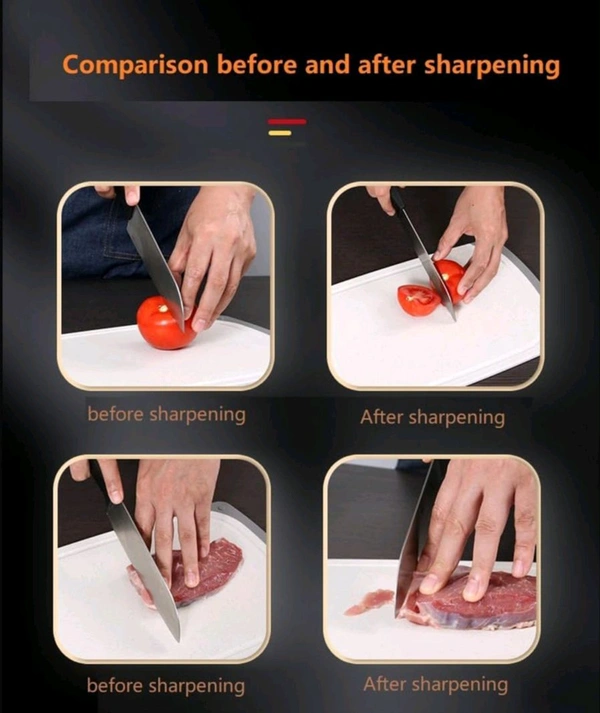 Comparison before and after sharpening

before sharpening

After sharpening

before sharpening

After sharpening