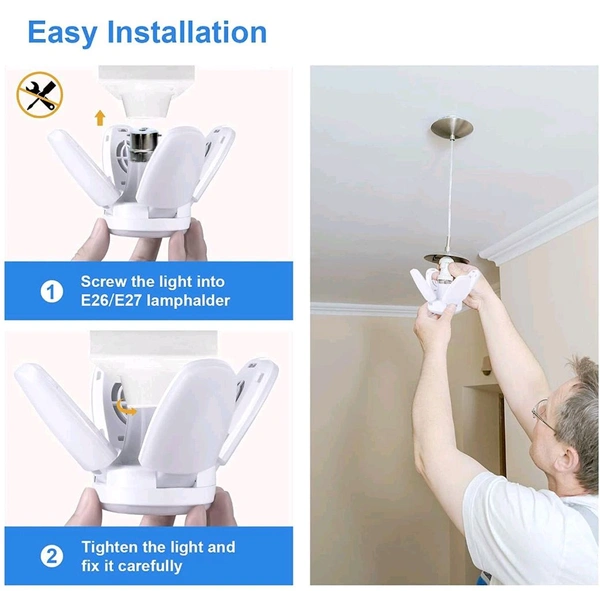 Easy Installation

1 Screw the light into E26/E27 lamphalder

2 Tighten the light and fix it carefully