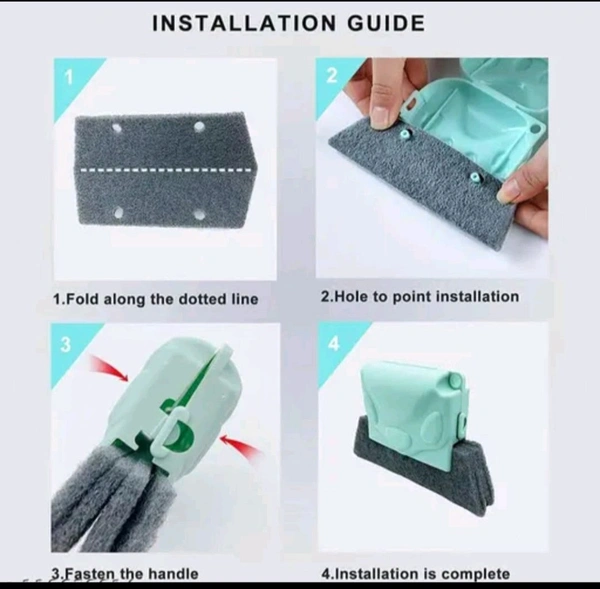 INSTALLATION GUIDE

1

1.Fold along the dotted line

2

2.Hole to point installation

3

3.Fasten the handle

4

4.Installation is complete