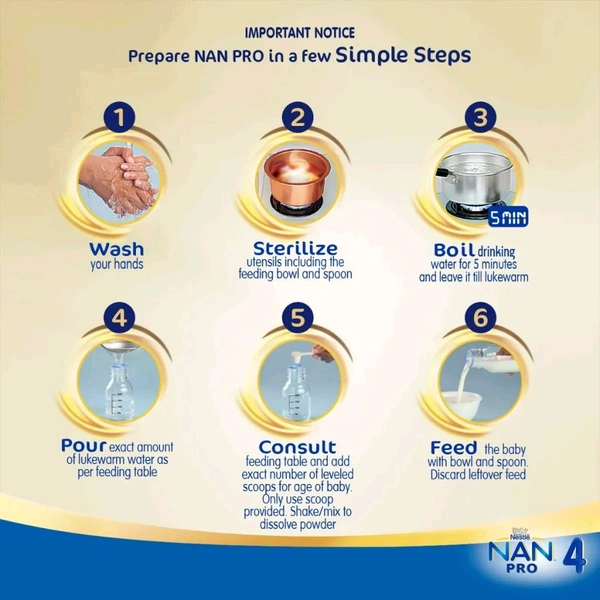 IMPORTANT NOTICE
Prepare NAN PRO in a few Simple Steps

1
Wash your hands

2
Sterilize utensils including the feeding bowl and spoon

3
5 MIN
Boil drinking water for 5 minutes and leave it till lukewarm

4
Pour exact amount of lukewarm water as per feeding table

5
Consult feeding table and add exact number of leveled scoops for age of baby. Only use scoop provided. Shake/mix to dissolve powder

6
Feed the baby with bowl and spoon. Discard leftover feed

Nestlé
NAN PRO 4