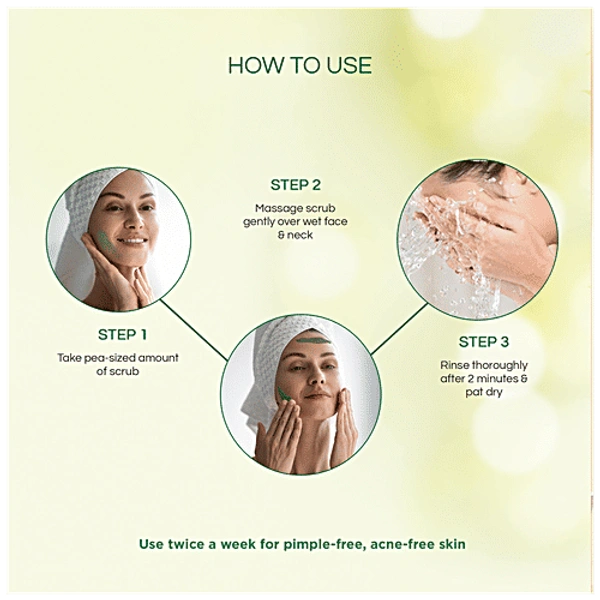 HOW TO USE

STEP 1
Take pea-sized amount of scrub

STEP 2
Massage scrub gently over wet face & neck

STEP 3
Rinse thoroughly after 2 minutes & pat dry

Use twice a week for pimple-free, acne-free skin