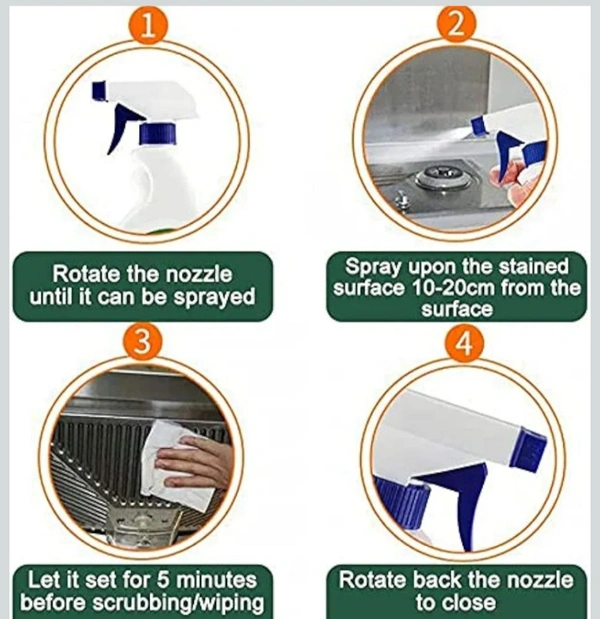 1

Rotate the nozzle until it can be sprayed

2

Spray upon the stained surface 10-20cm from the surface

3

Let it set for 5 minutes before scrubbing/wiping

4

Rotate back the nozzle to close