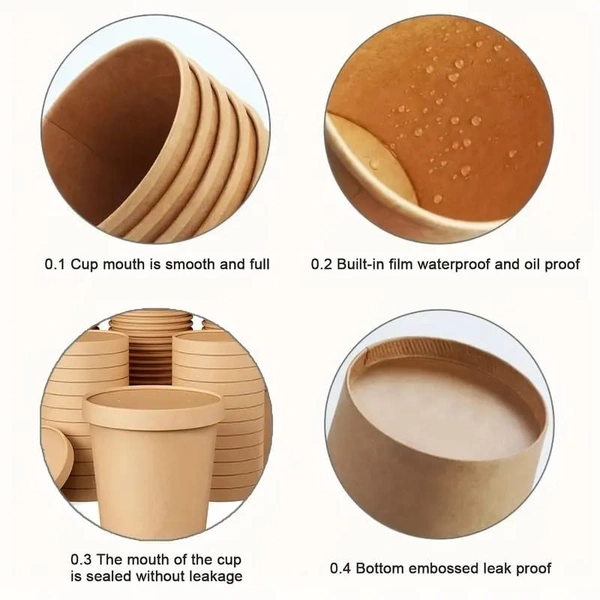 0.1 Cup mouth is smooth and full

0.2 Built-in film waterproof and oil proof

0.3 The mouth of the cup is sealed without leakage

0.4 Bottom embossed leak proof