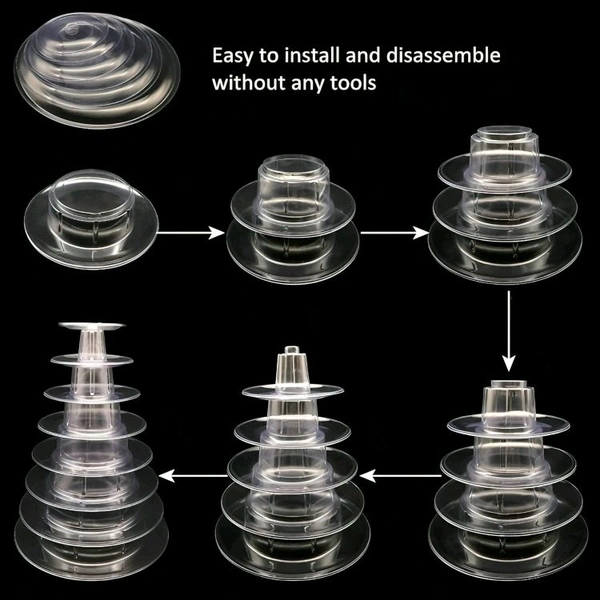 Easy to install and disassemble without any tools