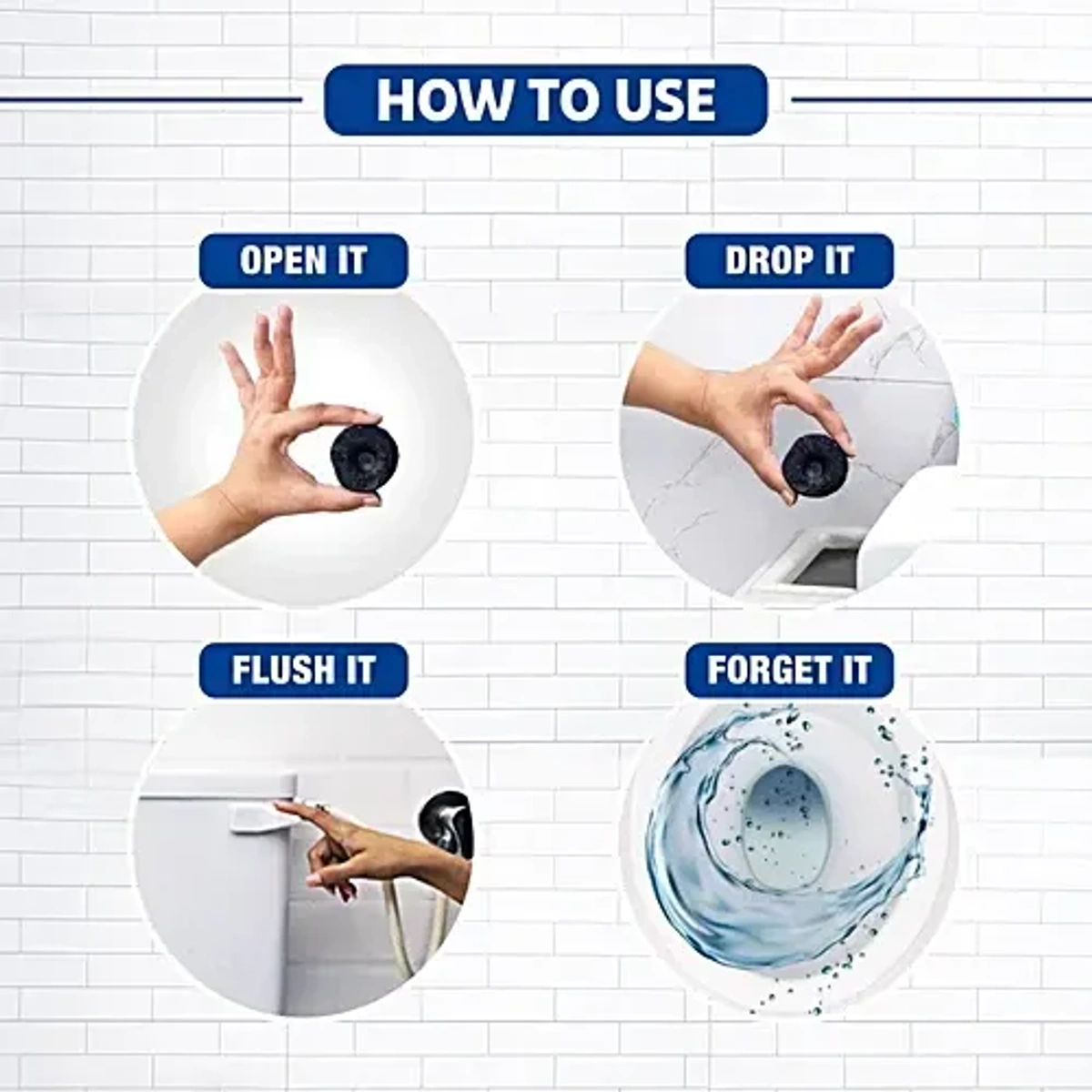 HOW TO USE

OPEN IT

DROP IT

FLUSH IT

FORGET IT