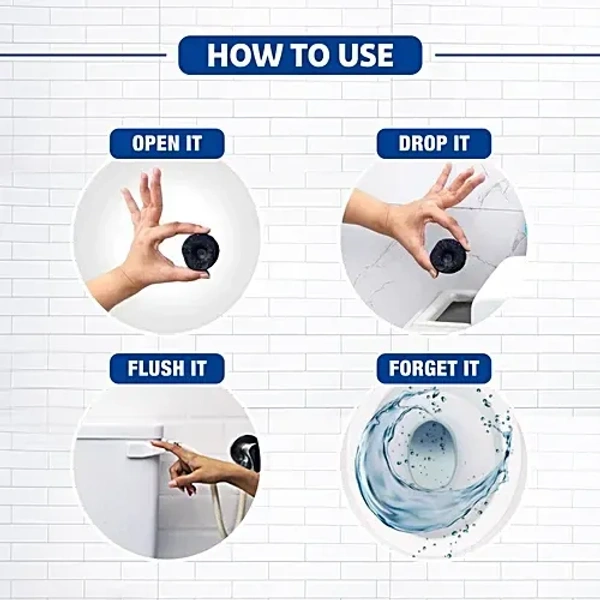 HOW TO USE

OPEN IT

DROP IT

FLUSH IT

FORGET IT