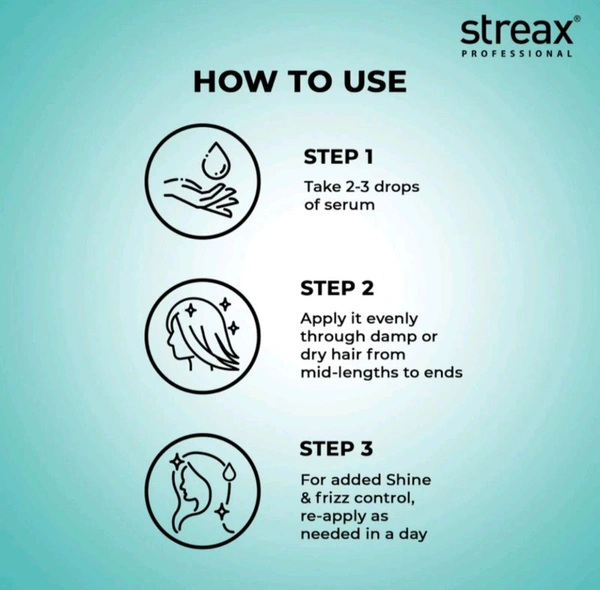 streax®
PROFESSIONAL

HOW TO USE

STEP 1
Take 2-3 drops of serum

STEP 2
Apply it evenly through damp or dry hair from mid-lengths to ends

STEP 3
For added Shine & frizz control, re-apply as needed in a day