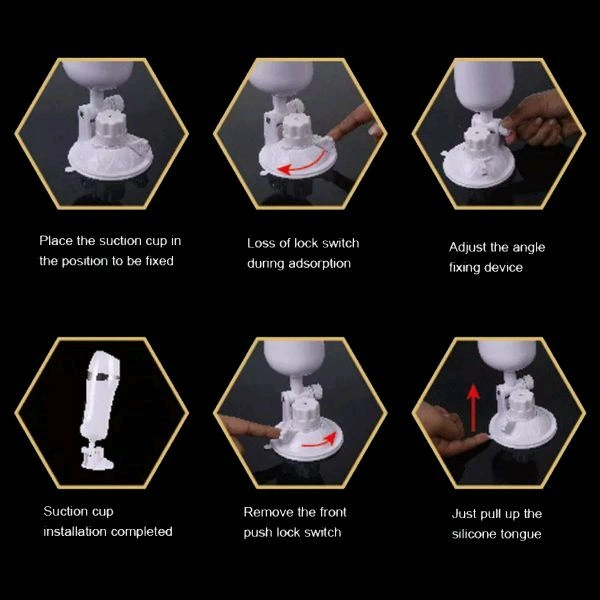 Place the suction cup in the position to be fixed

Loss of lock switch during adsorption

Adjust the angle fixing device

Suction cup installation completed

Remove the front push lock switch

Just pull up the silicone tongue