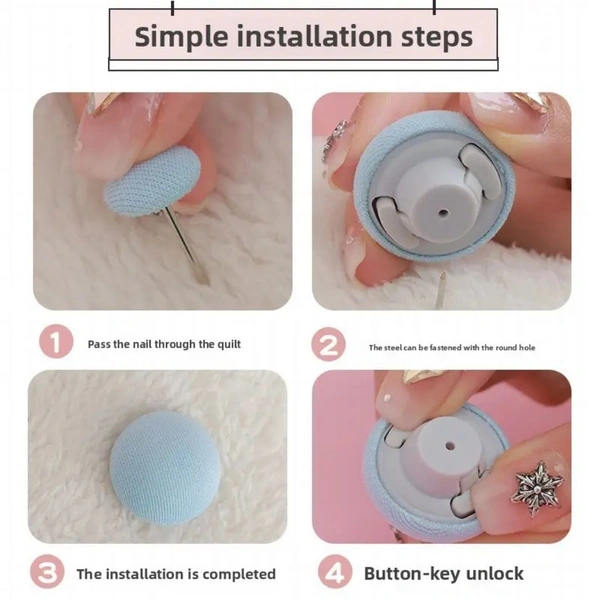 Simple installation steps

1 Pass the nail through the quilt

2 The steel can be fastened with the round hole

3 The installation is completed

4 Button-key unlock