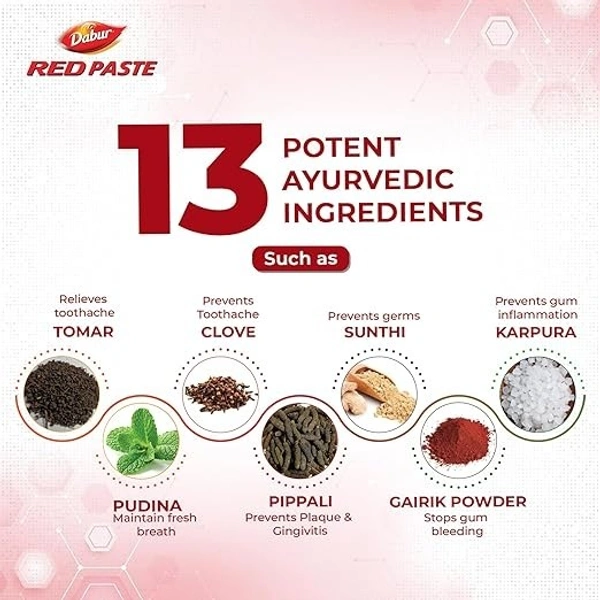 Dabur
RED PASTE

13 POTENT AYURVEDIC INGREDIENTS

Such as

Relieves toothache
TOMAR

Prevents Toothache
CLOVE

Prevents germs
SUNTHI

Prevents gum inflammation
KARPURA

PUDINA
Maintain fresh breath

PIPPALI
Prevents Plaque & Gingivitis

GAIRIK POWDER
Stops gum bleeding