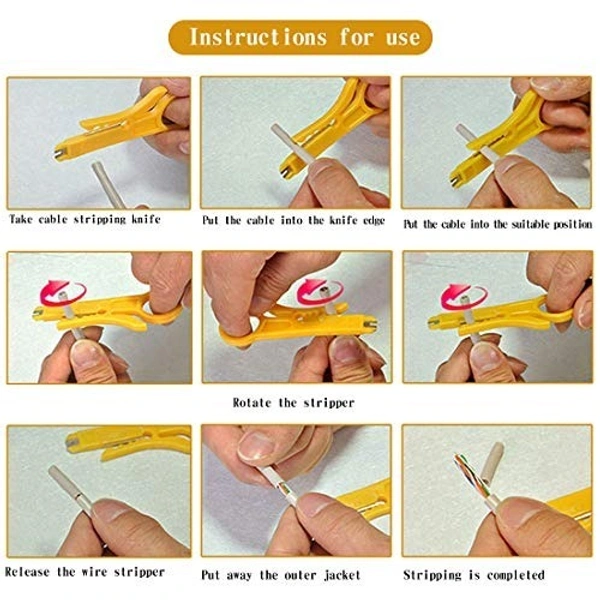 Instructions for use

Take cable stripping knife

Put the cable into the knife edge

Put the cable into the suitable position

Rotate the stripper

Release the wire stripper

Put away the outer jacket

Stripping is completed