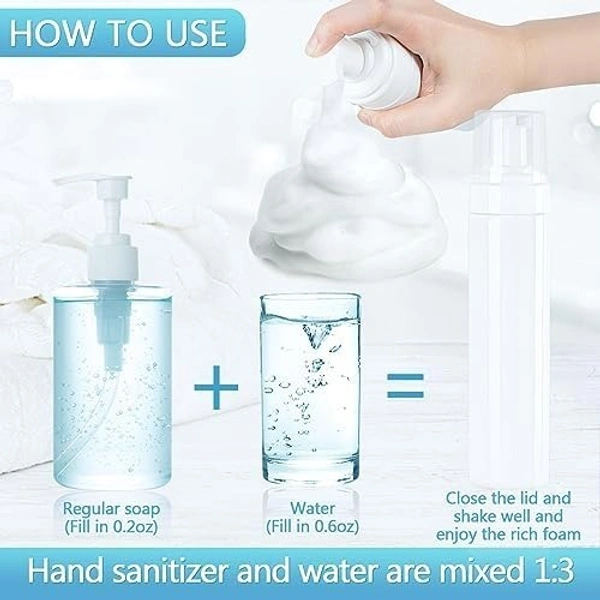 HOW TO USE

+

=

Regular soap
(Fill in 0.2oz)

Water
(Fill in 0.6oz)

Close the lid and shake well and enjoy the rich foam

Hand sanitizer and water are mixed 1:3