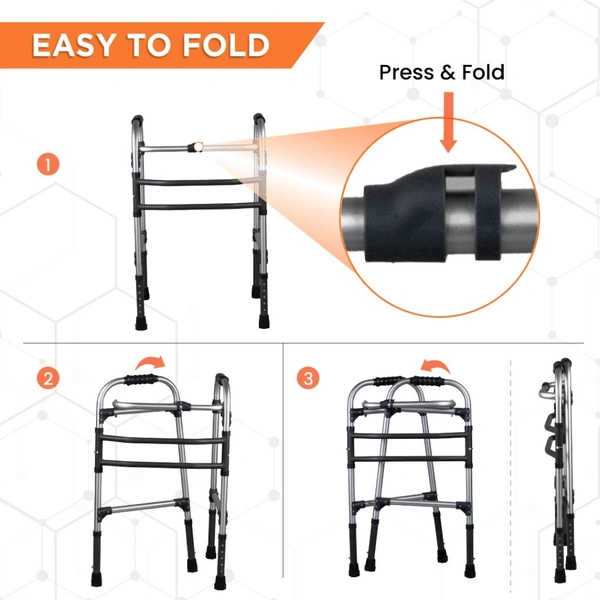 EASY TO FOLD

Press & Fold

1

2

3