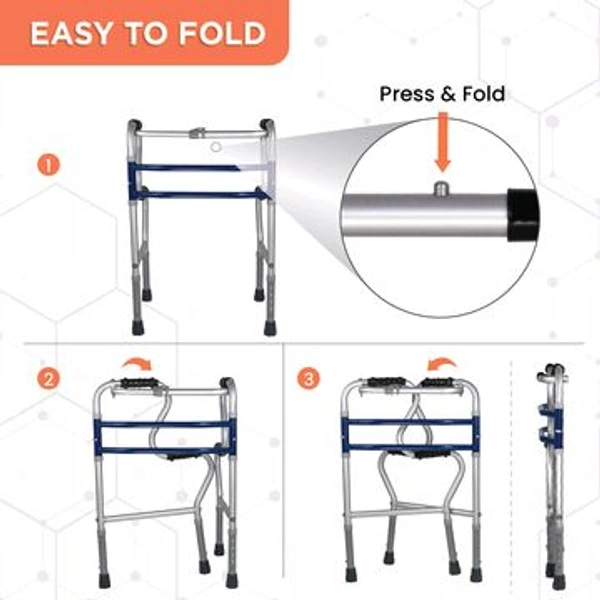 EASY TO FOLD

Press & Fold

1

2

3