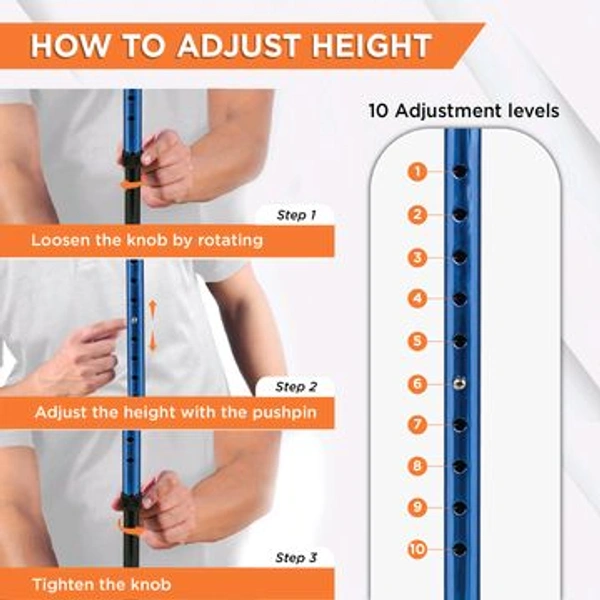 HOW TO ADJUST HEIGHT

Step 1
Loosen the knob by rotating

Step 2
Adjust the height with the pushpin

Step 3
Tighten the knob

10 Adjustment levels
1
2
3
4
5
6
7
8
9
10