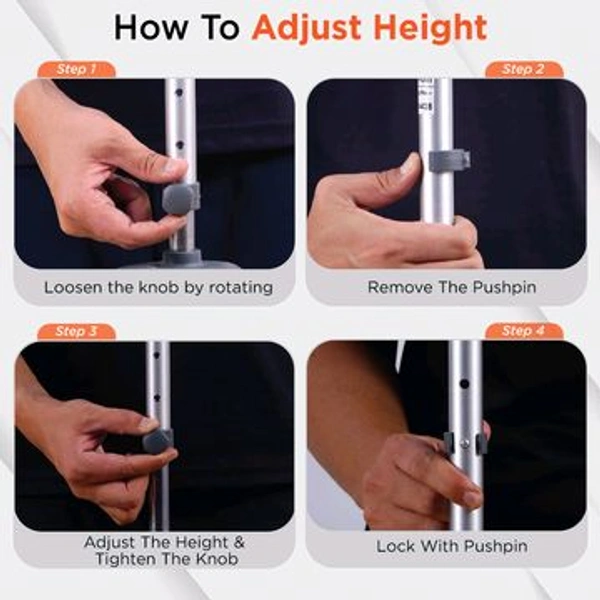 How To Adjust Height

Step 1

Loosen the knob by rotating

Step 2

Remove The Pushpin

Step 3

Adjust The Height & Tighten The Knob

Step 4

Lock With Pushpin