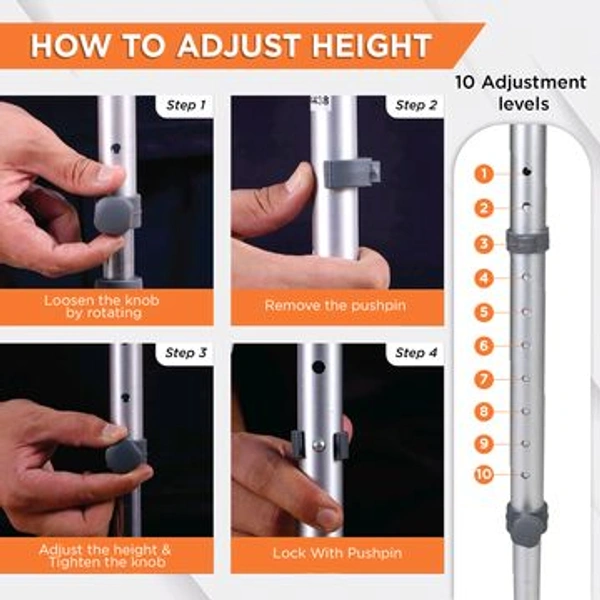 HOW TO ADJUST HEIGHT

Step 1

Loosen the knob by rotating

Step 2

Remove the pushpin

Step 3

Adjust the height & Tighten the knob

Step 4

Lock With Pushpin

10 Adjustment levels

1
2
3
4
5
6
7
8
9
10