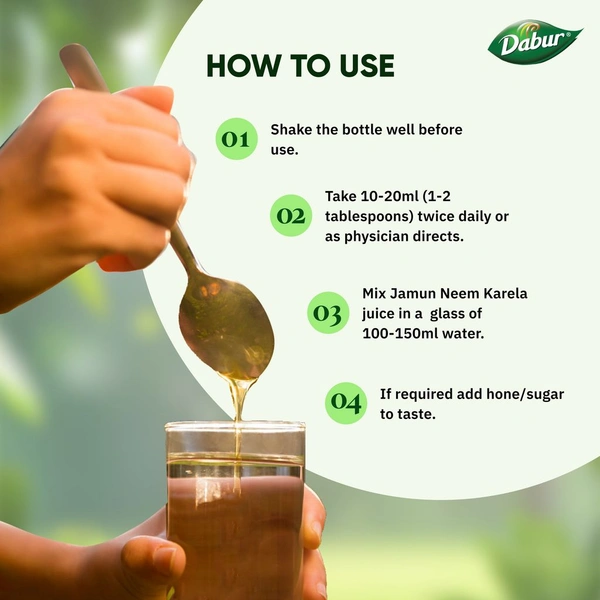 Dabur

HOW TO USE

01 Shake the bottle well before use.

02 Take 10-20ml (1-2 tablespoons) twice daily or as physician directs.

03 Mix Jamun Neem Karela juice in a glass of 100-150ml water.

04 If required add hone/sugar to taste.