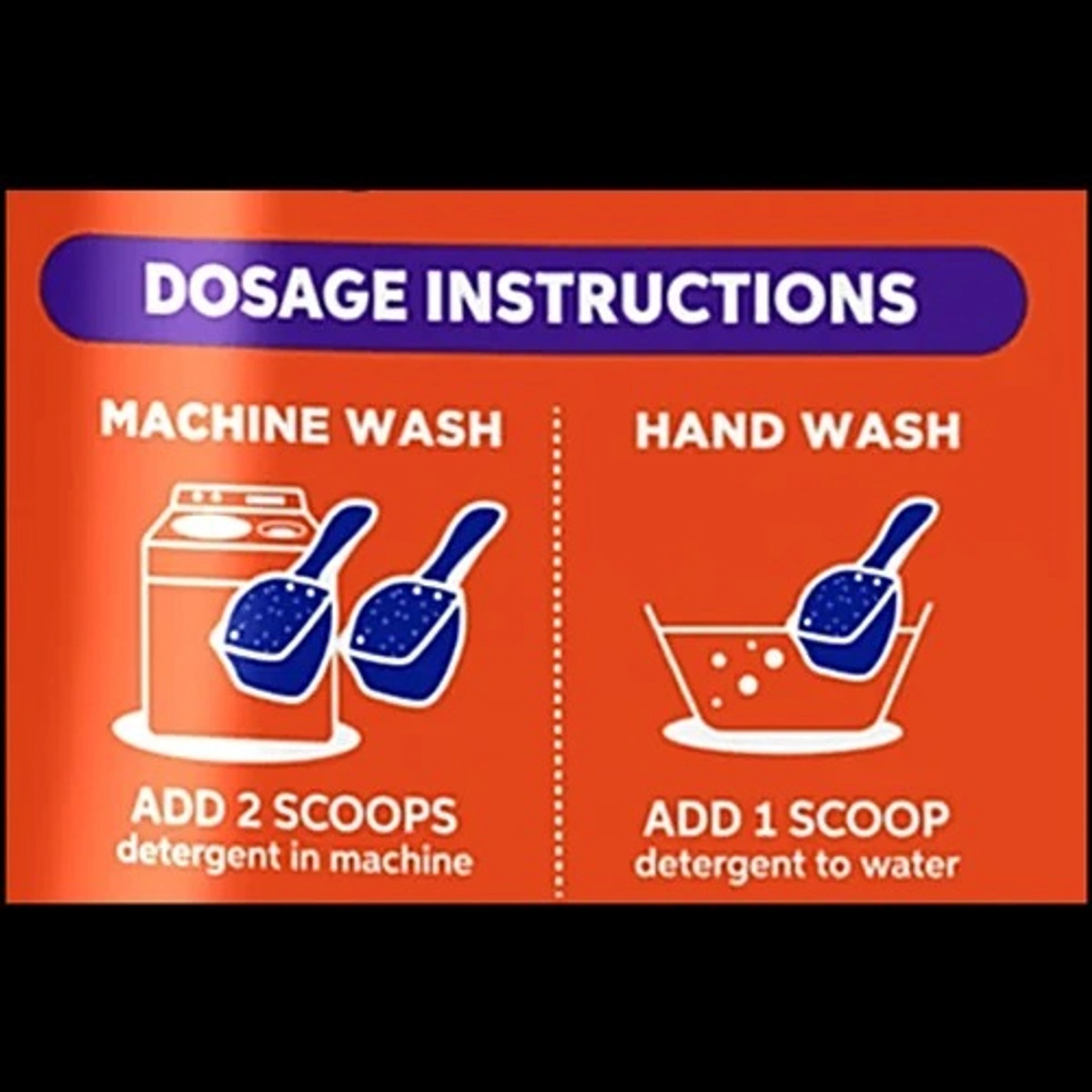 DOSAGE INSTRUCTIONS

MACHINE WASH

ADD 2 SCOOPS
detergent in machine

HAND WASH

ADD 1 SCOOP
detergent to water