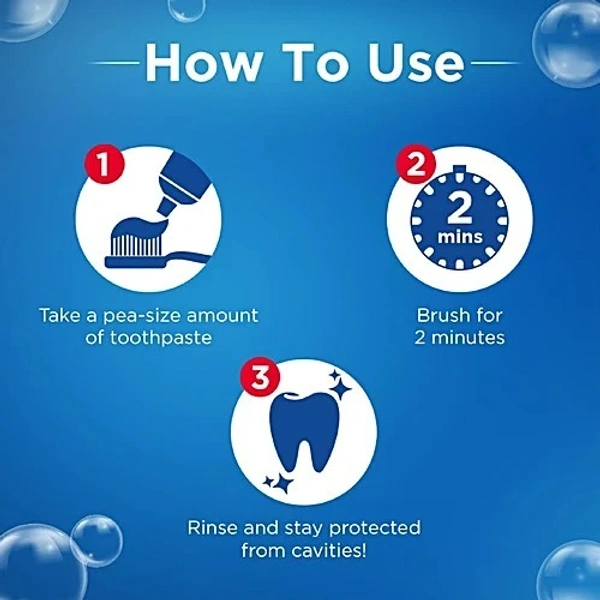 How To Use

1

Take a pea-size amount of toothpaste

2

2 mins

Brush for 2 minutes

3

Rinse and stay protected from cavities!