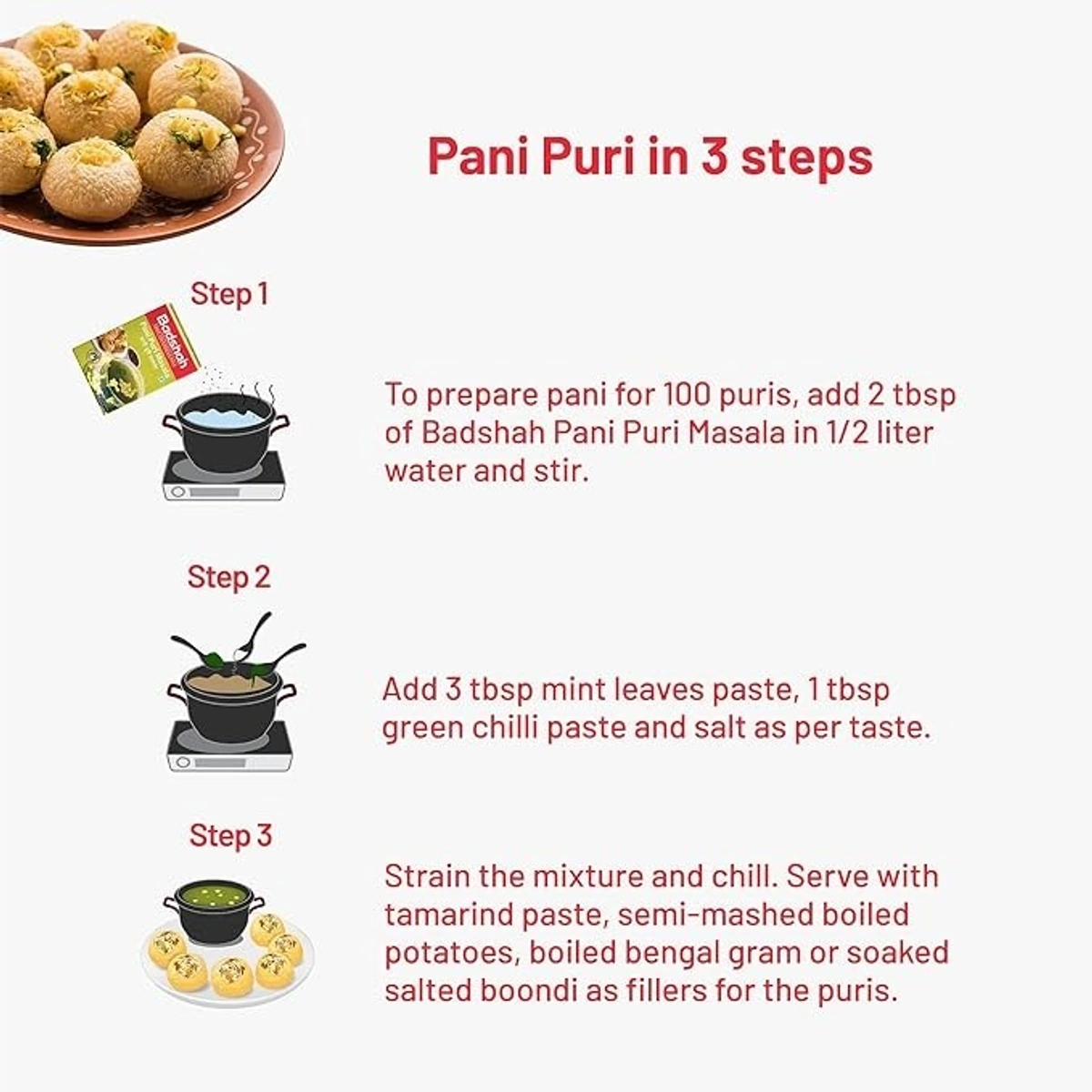 Pani Puri in 3 steps

Step 1

Badshah

To prepare pani for 100 puris, add 2 tbsp of Badshah Pani Puri Masala in 1/2 liter water and stir.

Step 2

Add 3 tbsp mint leaves paste, 1 tbsp green chilli paste and salt as per taste.

Step 3

Strain the mixture and chill. Serve with tamarind paste, semi-mashed boiled potatoes, boiled bengal gram or soaked salted boondi as fillers for the puris.