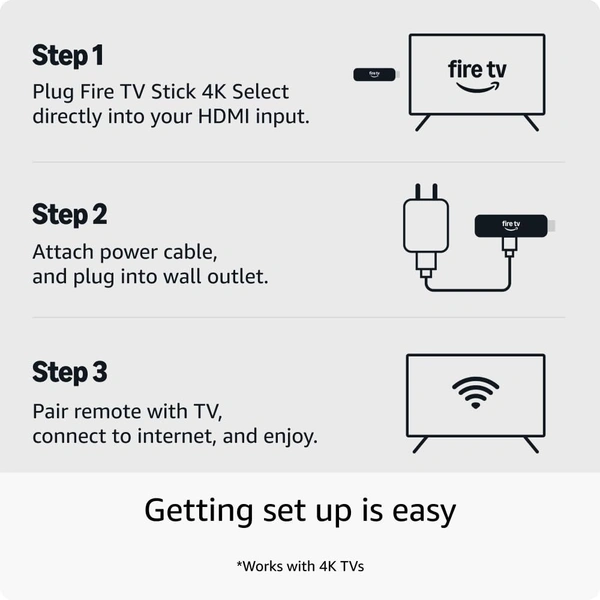 Step 1

Plug Fire TV Stick 4K Select directly into your HDMI input.

fire tv

fire tv

Step 2

Attach power cable, and plug into wall outlet.

fire tv

Step 3

Pair remote with TV, connect to internet, and enjoy.

Getting set up is easy

*Works with 4K TVs