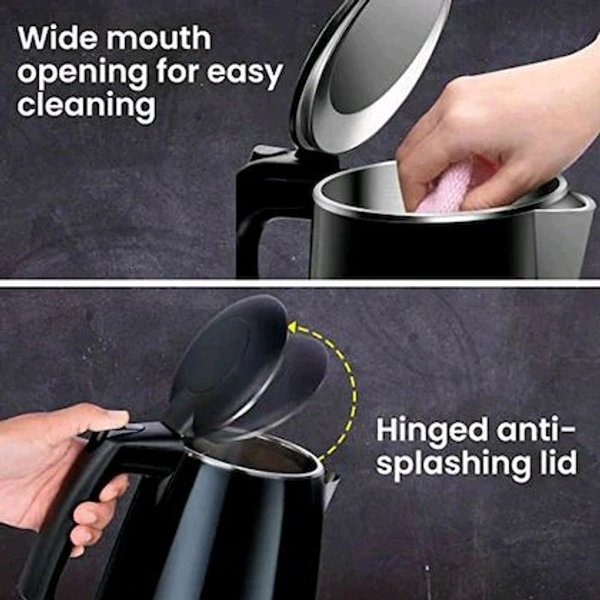 Wide mouth opening for easy cleaning

Hinged anti-splashing lid