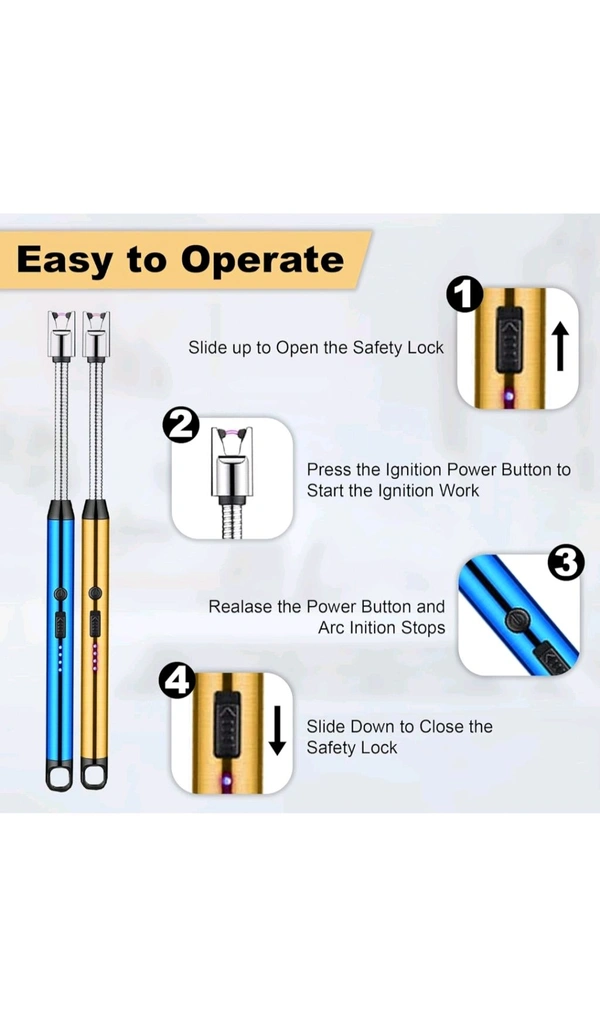 Easy to Operate

1

Slide up to Open the Safety Lock

2

Press the Ignition Power Button to Start the Ignition Work

3

Realase the Power Button and Arc Inition Stops

4

Slide Down to Close the Safety Lock