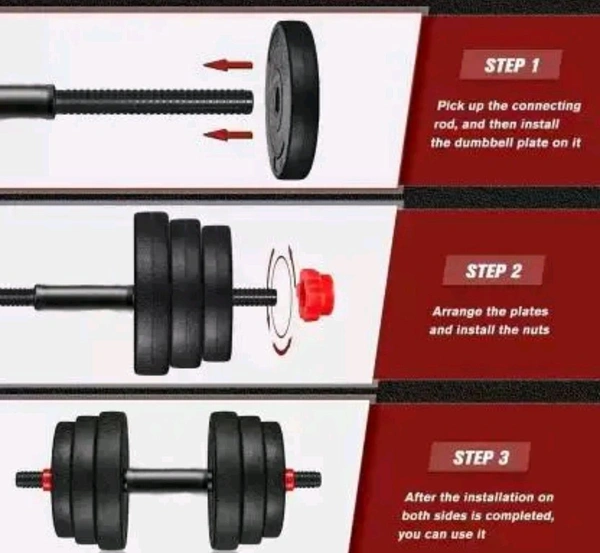 STEP 1

Pick up the connecting rod, and then install the dumbbell plate on it

STEP 2

Arrange the plates and install the nuts

STEP 3

After the installation on both sides is completed, you can use it