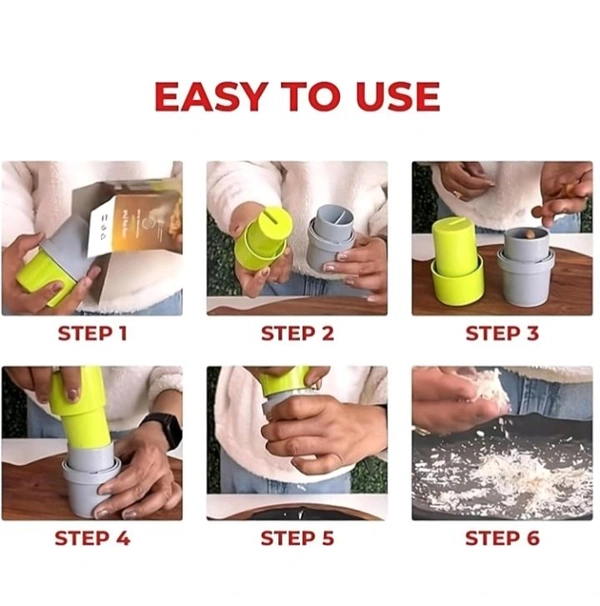 EASY TO USE

STEP 1

STEP 2

STEP 3

STEP 4

STEP 5

STEP 6