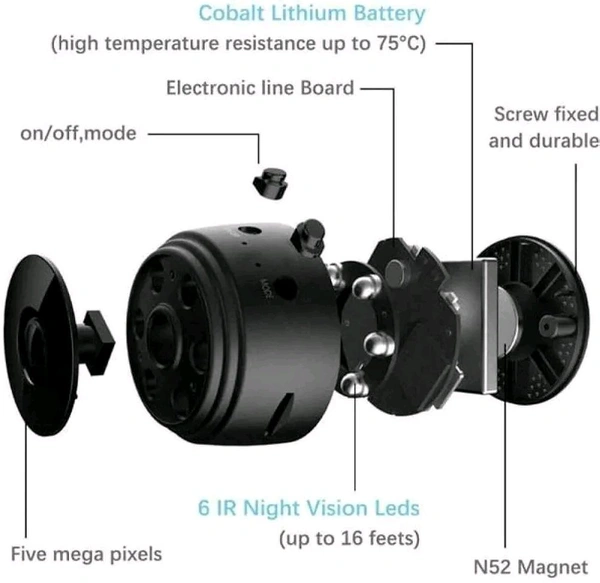 Cobalt Lithium Battery
(high temperature resistance up to 75°C)

Electronic line Board

Screw fixed and durable

on/off,mode

MODE

6 IR Night Vision Leds
(up to 16 feets)

Five mega pixels

N52 Magnet