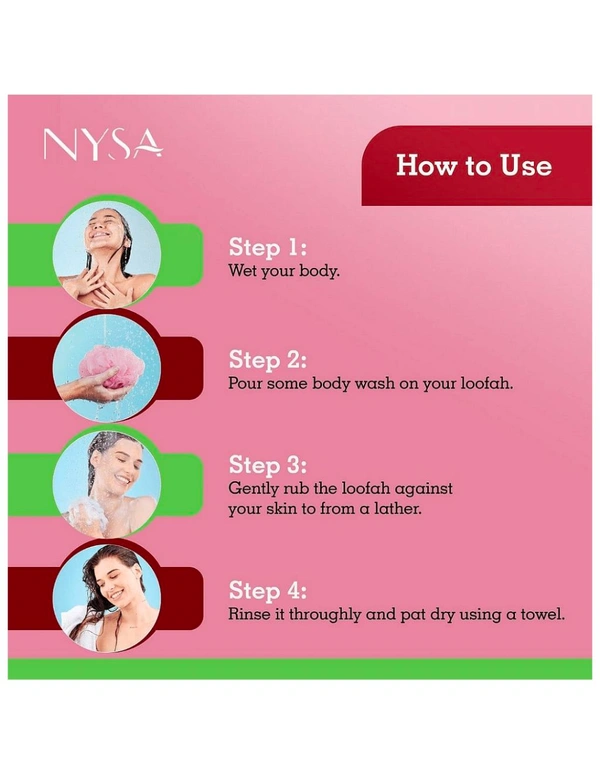 NYSA

How to Use

Step 1:
Wet your body.

Step 2:
Pour some body wash on your loofah.

Step 3:
Gently rub the loofah against your skin to from a lather.

Step 4:
Rinse it throughly and pat dry using a towel.