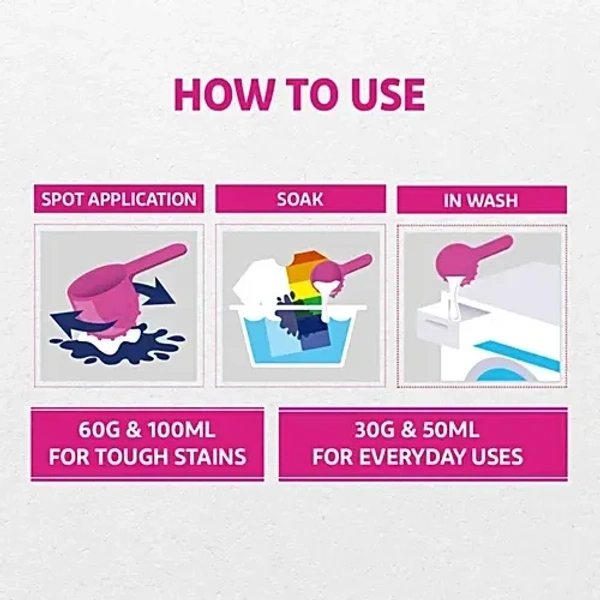 HOW TO USE

SPOT APPLICATION

SOAK

IN WASH

60G & 100ML
FOR TOUGH STAINS

30G & 50ML
FOR EVERYDAY USES