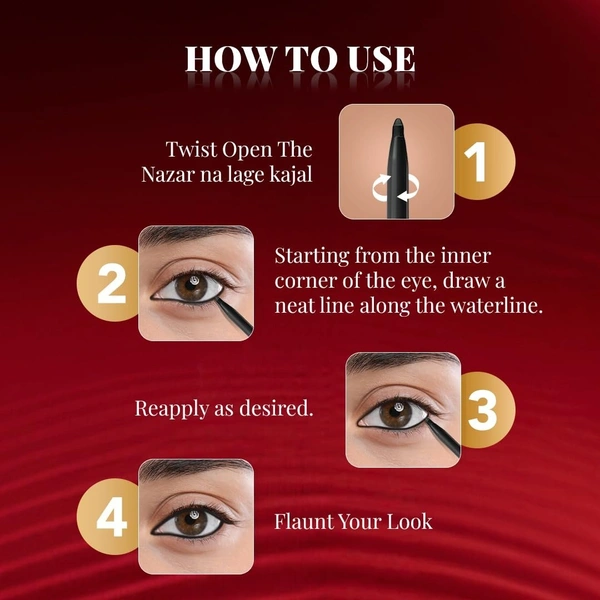 HOW TO USE

Twist Open The Nazar na lage kajal

1

2

Starting from the inner corner of the eye, draw a neat line along the waterline.

Reapply as desired.

3

4

Flaunt Your Look