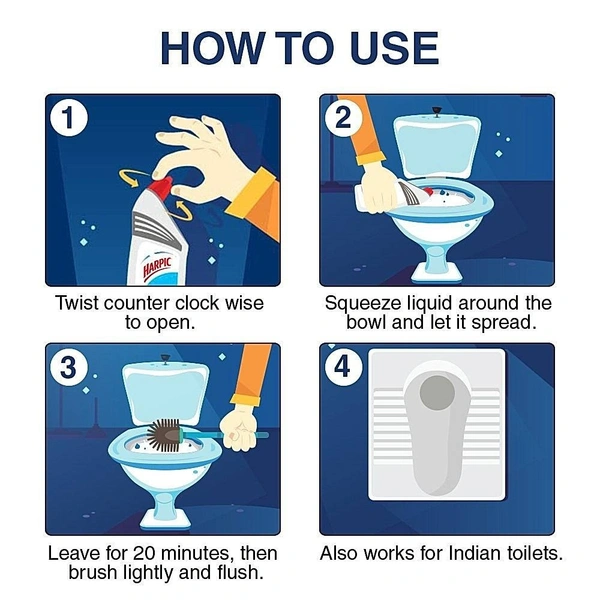 HOW TO USE

1

HARPIC

Twist counter clock wise to open.

2

Squeeze liquid around the bowl and let it spread.

3

Leave for 20 minutes, then brush lightly and flush.

4

Also works for Indian toilets.