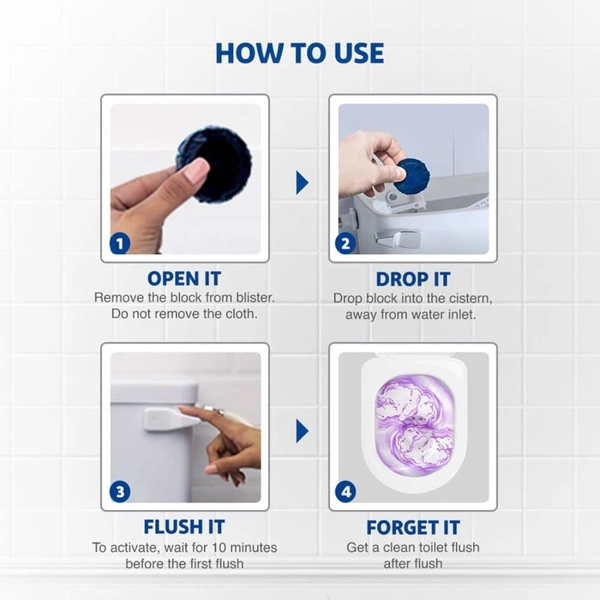 HOW TO USE

1

OPEN IT
Remove the block from blister. Do not remove the cloth.

2

DROP IT
Drop block into the cistern, away from water inlet.

3

FLUSH IT
To activate, wait for 10 minutes before the first flush

4

FORGET IT
Get a clean toilet flush after flush