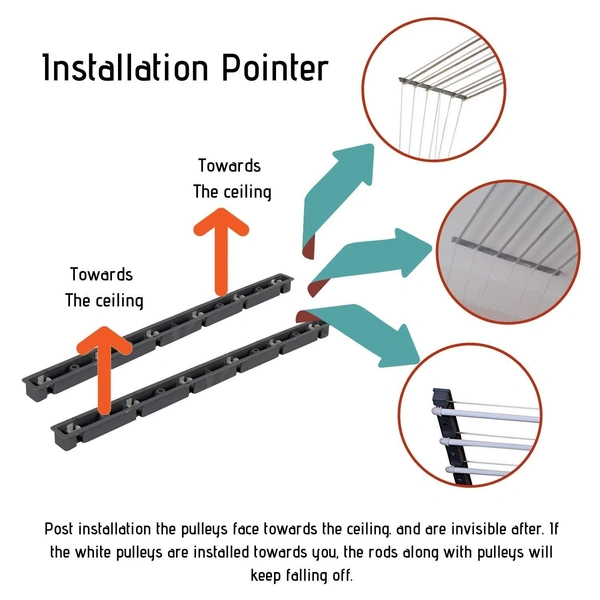 Installation Pointer

Towards
The ceiling

Towards
The ceiling

Post installation the pulleys face towards the ceiling. and are invisible after. If the white pulleys are installed towards you, the rods along with pulleys will keep falling off.