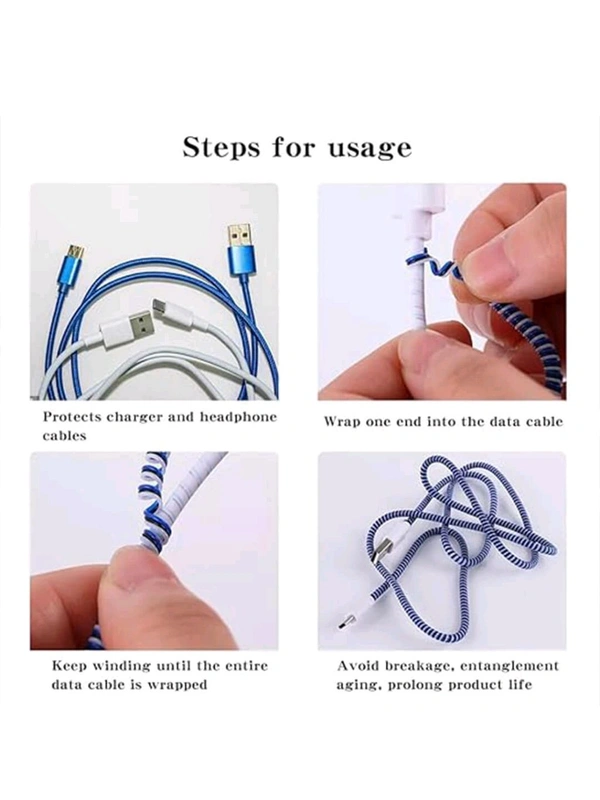 Steps for usage

Protects charger and headphone cables

Wrap one end into the data cable

Keep winding until the entire data cable is wrapped

Avoid breakage, entanglement aging, prolong product life