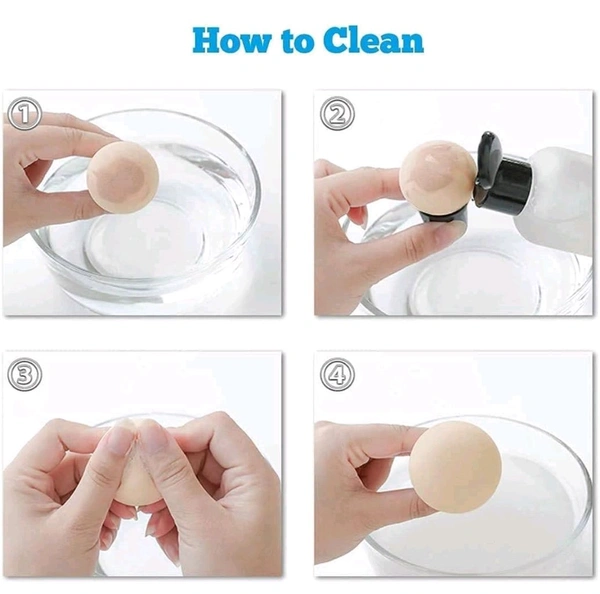 How to Clean

①

②

③

④