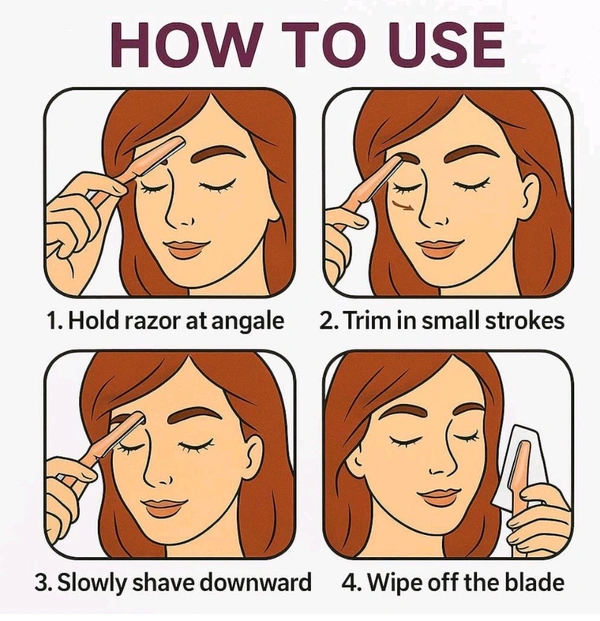 HOW TO USE

1. Hold razor at angale

2. Trim in small strokes

3. Slowly shave downward

4. Wipe off the blade