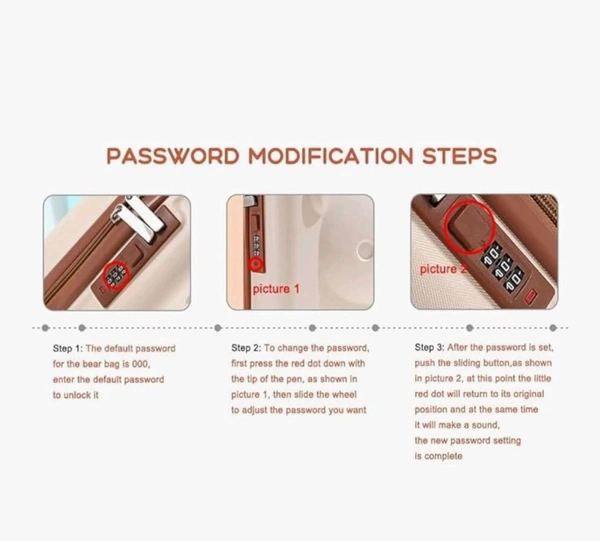 PASSWORD MODIFICATION STEPS

picture 1

picture 2

Step 1: The default password for the bear bag is 000, enter the default password to unlock it

Step 2: To change the password, first press the red dot down with the tip of the pen, as shown in picture 1, then slide the wheel to adjust the password you want

Step 3: After the password is set, push the sliding button,as shown in picture 2, at this point the little red dot will return to its original position and at the same time it will make a sound, the new password setting is complete