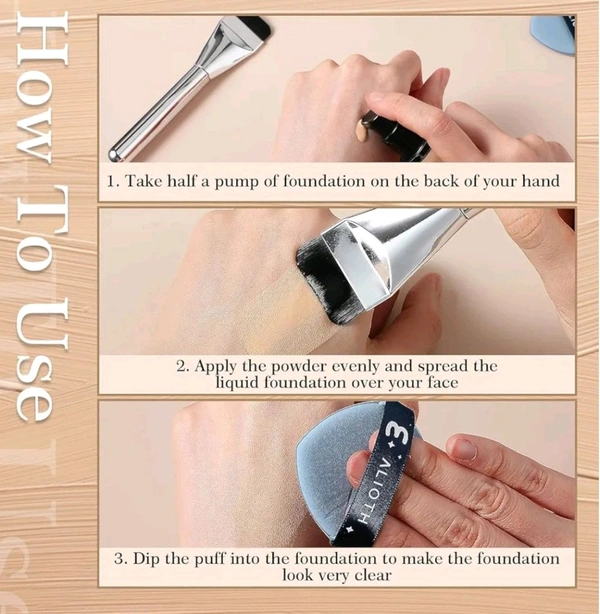 How To Use

1. Take half a pump of foundation on the back of your hand

2. Apply the powder evenly and spread the liquid foundation over your face

ALIOTH 3

3. Dip the puff into the foundation to make the foundation look very clear