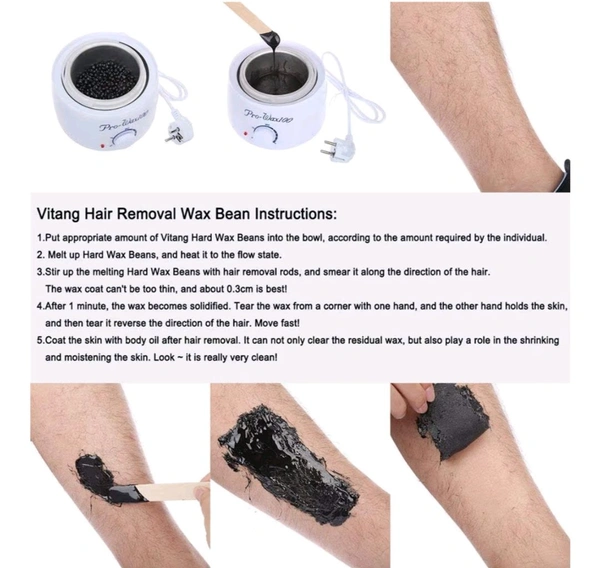 Pro-Wax100

Pro-Wax100

Vitang Hair Removal Wax Bean Instructions:

1.Put appropriate amount of Vitang Hard Wax Beans into the bowl, according to the amount required by the individual.

2. Melt up Hard Wax Beans, and heat it to the flow state.

3.Stir up the melting Hard Wax Beans with hair removal rods, and smear it along the direction of the hair. The wax coat can't be too thin, and about 0.3cm is best!

4.After 1 minute, the wax becomes solidified. Tear the wax from a corner with one hand, and the other hand holds the skin, and then tear it reverse the direction of the hair. Move fast!

5.Coat the skin with body oil after hair removal. It can not only clear the residual wax, but also play a role in the shrinking and moistening the skin. Look ~ it is really very clean!