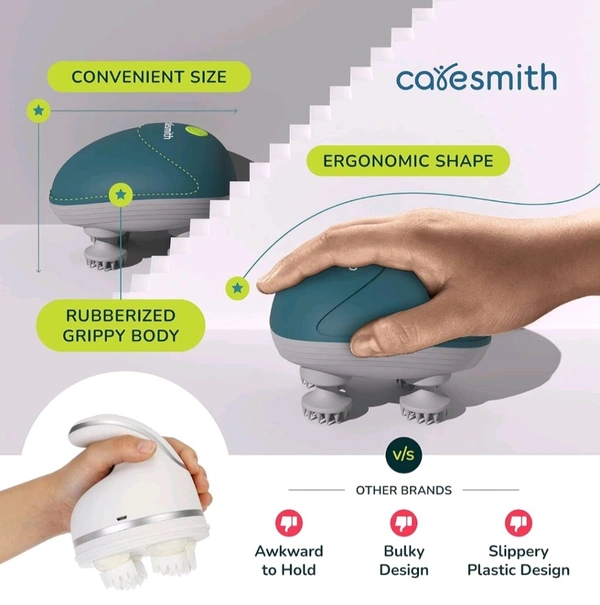 CONVENIENT SIZE

caresmith

ERGONOMIC SHAPE

RUBBERIZED GRIPPY BODY

v/s

OTHER BRANDS

Awkward to Hold

Bulky Design

Slippery Plastic Design