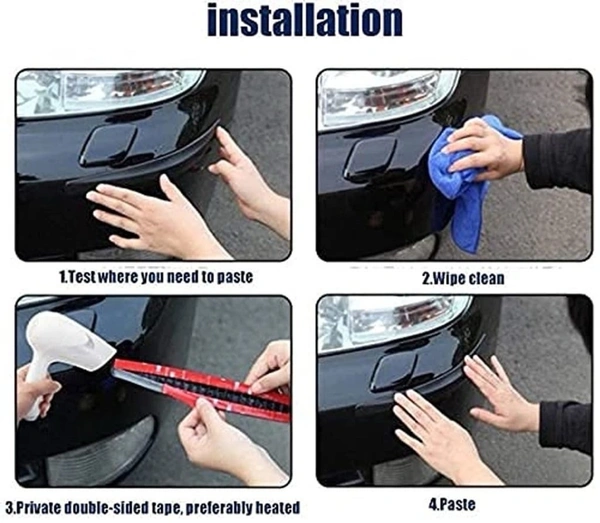 installation

1.Test where you need to paste

2.Wipe clean

3.Private double-sided tape, preferably heated

4.Paste