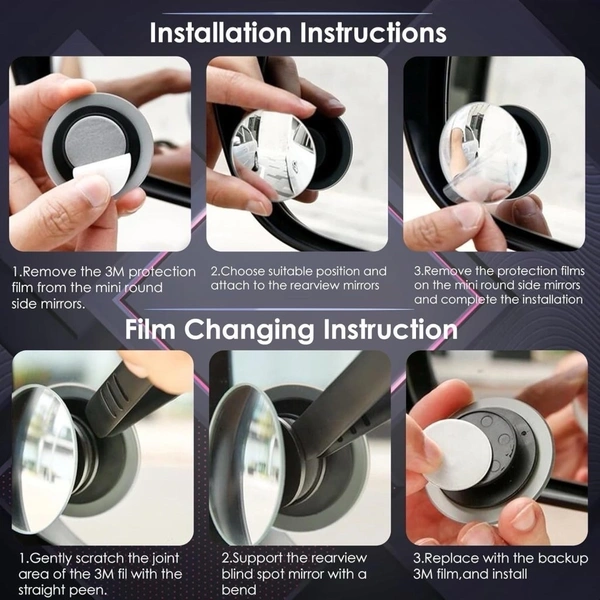 Installation Instructions

1.Remove the 3M protection film from the mini round side mirrors.

2.Choose suitable position and attach to the rearview mirrors

3.Remove the protection films on the mini round side mirrors and complete the installation

Film Changing Instruction

1.Gently scratch the joint area of the 3M fil with the straight peen.

2.Support the rearview blind spot mirror with a bend

3.Replace with the backup 3M film,and install