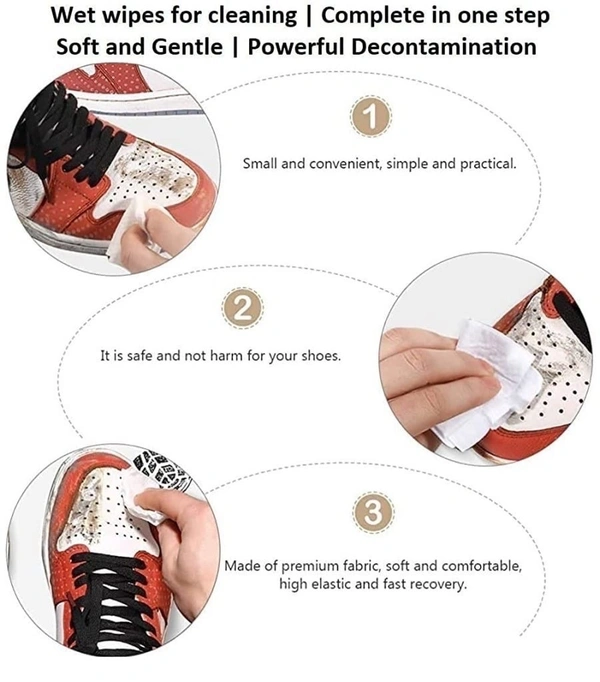 Wet wipes for cleaning | Complete in one step
Soft and Gentle | Powerful Decontamination

1

Small and convenient, simple and practical.

2

It is safe and not harm for your shoes.

3

Made of premium fabric, soft and comfortable, high elastic and fast recovery.