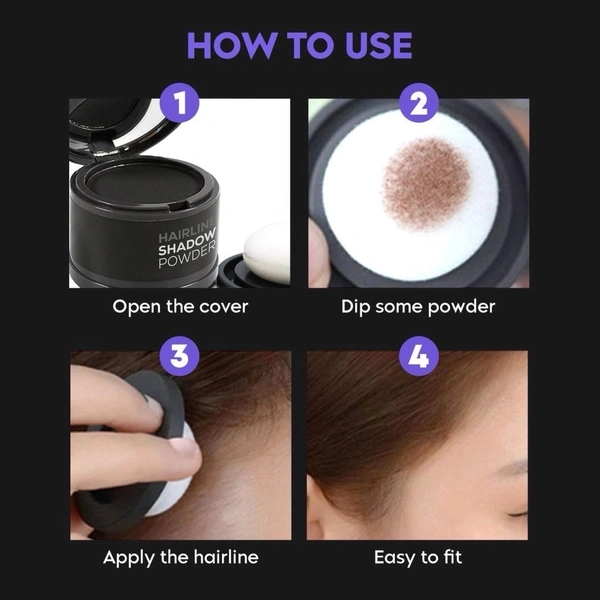 HOW TO USE

1

HAIRLINE SHADOW POWDER

Open the cover

2

Dip some powder

3

Apply the hairline

4

Easy to fit