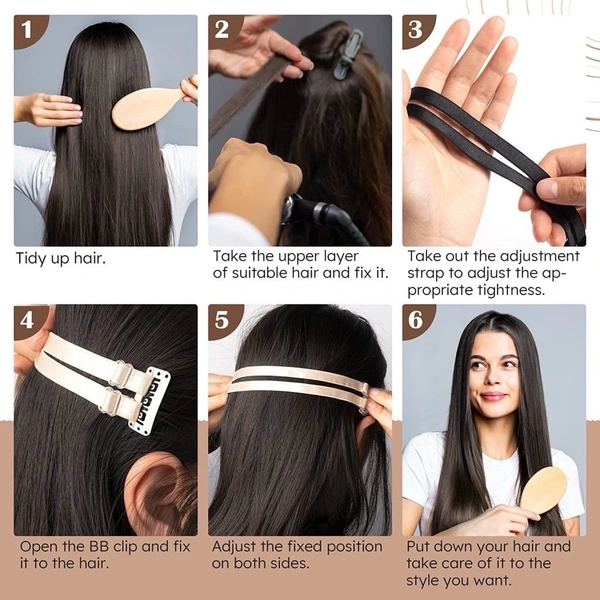 1

Tidy up hair.

2

Take the upper layer of suitable hair and fix it.

3

Take out the adjustment strap to adjust the appropriate tightness.

4

Open the BB clip and fix it to the hair.

5

Adjust the fixed position on both sides.

6

Put down your hair and take care of it to the style you want.