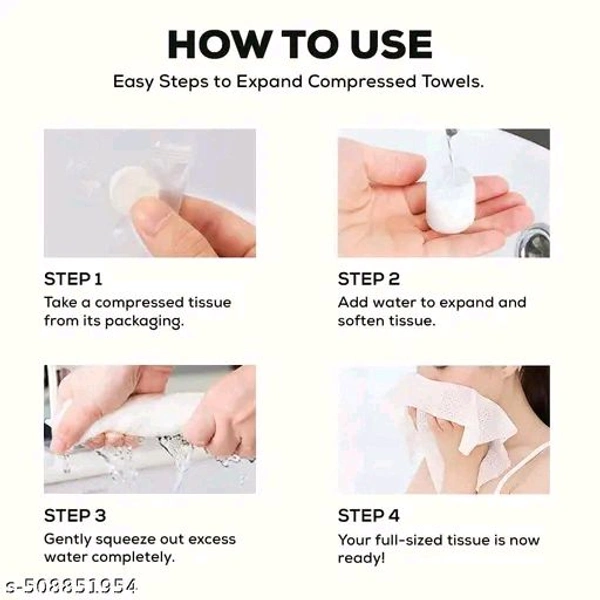 HOW TO USE
Easy Steps to Expand Compressed Towels.

STEP 1
Take a compressed tissue from its packaging.

STEP 2
Add water to expand and soften tissue.

STEP 3
Gently squeeze out excess water completely.

STEP 4
Your full-sized tissue is now ready!

s-508851954